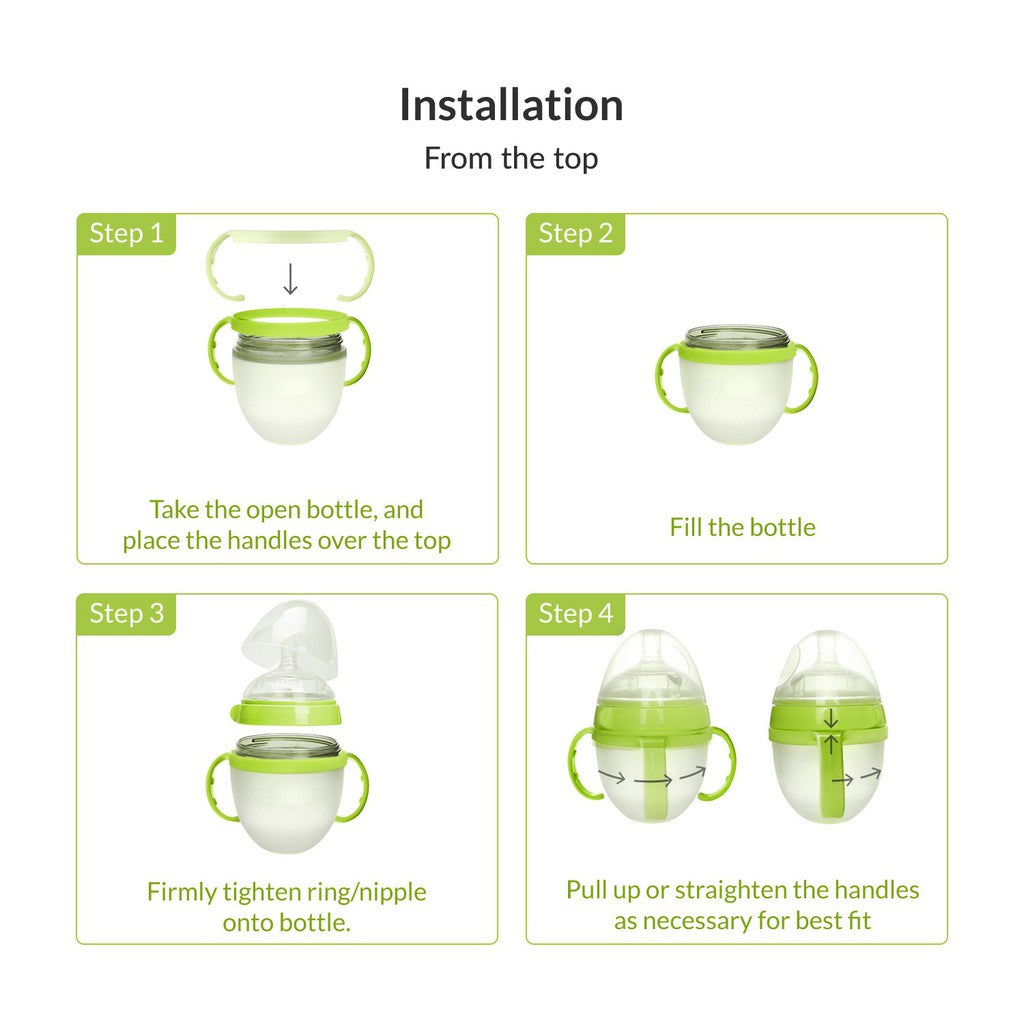 Installation

From the top

Step 1

Take the open bottle, and place the handles over the top

Step 2

Fill the bottle

Step 3

Firmly tighten ring/nipple onto bottle.

Step 4

Pull up or straighten the handles as necessary for best fit